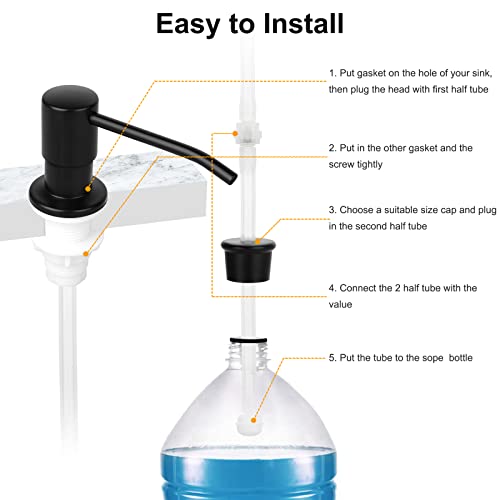 Easy to Install

1. Put gasket on the hole of your sink, then plug the head with first half tube

2. Put in the other gasket and the screw tightly

3. Choose a suitable size cap and plug in the second half tube

4. Connect the 2 half tube with the value

5. Put the tube to the sope bottle