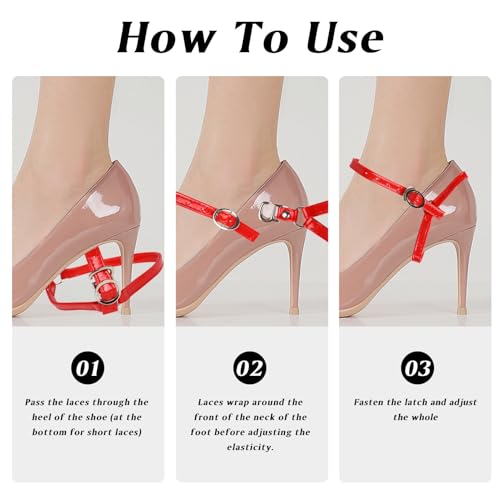 How To Use

01

Pass the laces through the heel of the shoe (at the bottom for short laces)

02

Laces wrap around the front of the neck of the foot before adjusting the elasticity.

03

Fasten the latch and adjust the whole