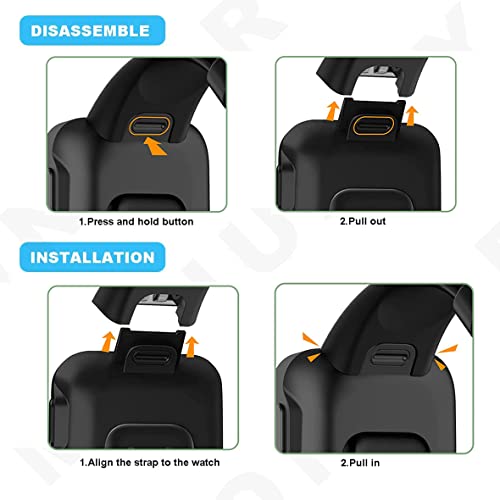 DISASSEMBLE

1.Press and hold button

2.Pull out

INSTALLATION

1.Align the strap to the watch

2.Pull in