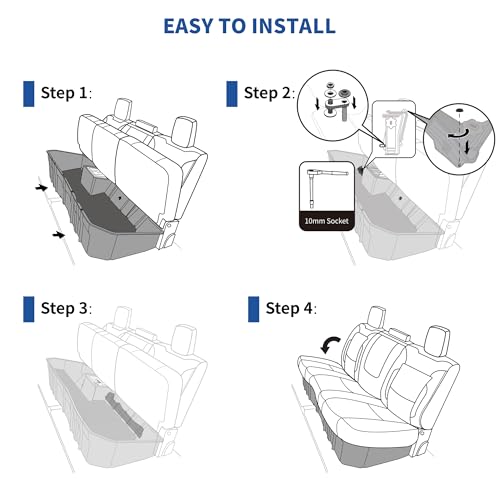 EASY TO INSTALL

Step 1:

Step 2:

10mm Socket

Step 3:

Step 4: