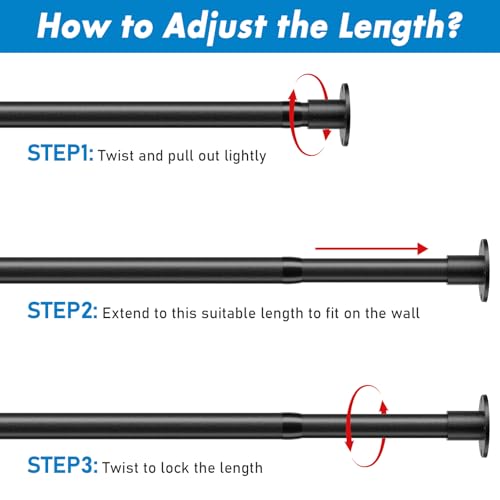 How to Adjust the Length?

STEP1: Twist and pull out lightly

STEP2: Extend to this suitable length to fit on the wall

STEP3: Twist to lock the length