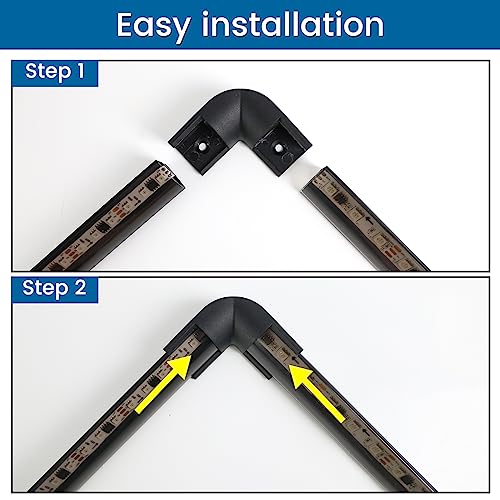 Easy installation

Step 1

Step 2