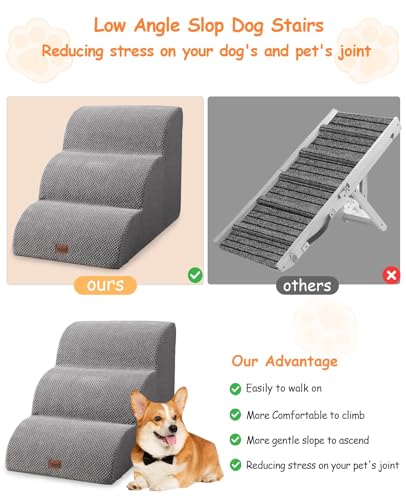 Low Angle Slop Dog Stairs
Reducing stress on your dog's and pet's joint

ours

others

Our Advantage

Easily to walk on

More Comfortable to climb

More gentle slope to ascend

Reducing stress on your pet's joint