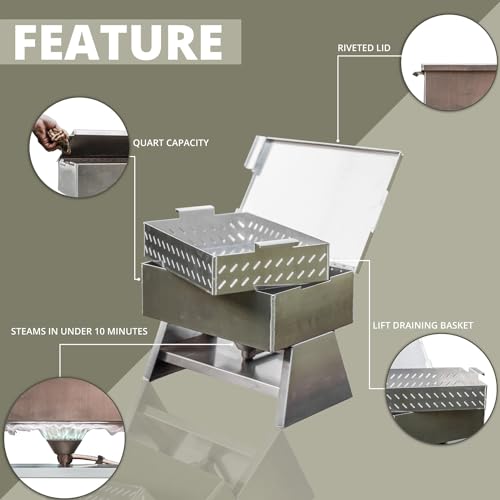 FEATURE

RIVETED LID

QUART CAPACITY

STEAMS IN UNDER 10 MINUTES

LIFT DRAINING BASKET