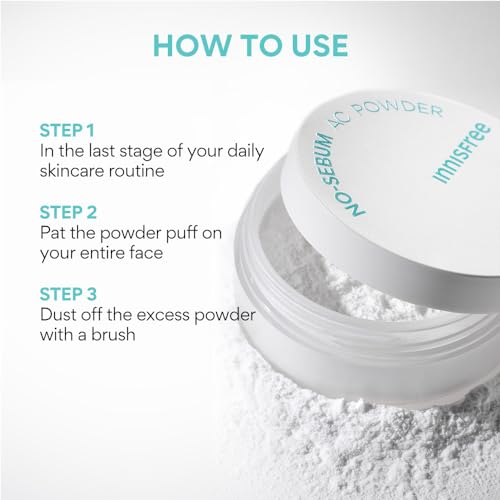 HOW TO USE

STEP 1
In the last stage of your daily skincare routine

STEP 2
Pat the powder puff on your entire face

STEP 3
Dust off the excess powder with a brush

NO-SEBUM AC POWDER

innisfree