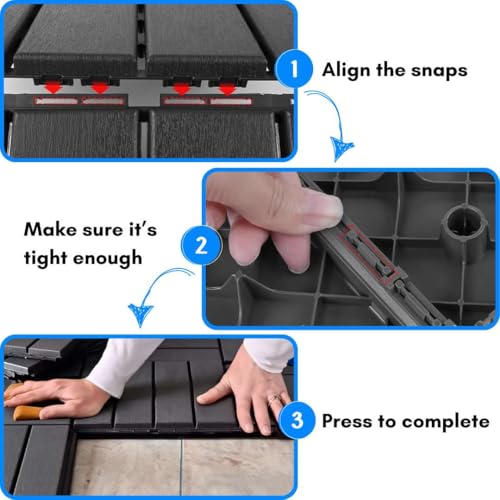 1 Align the snaps

Make sure it's tight enough 2

3 Press to complete