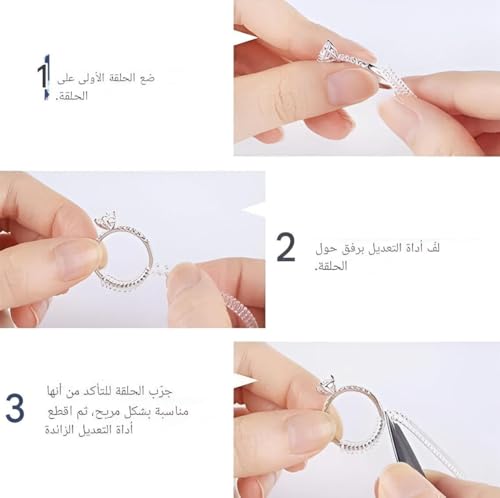 1
ضع الحلقة الأولى على الحلقة.

2
لفّ أداة التعديل برفق حول الحلقة.

3
جرّب الحلقة للتأكد من أنها مناسبة بشكل مريح، ثم اقطع أداة التعديل الزائدة