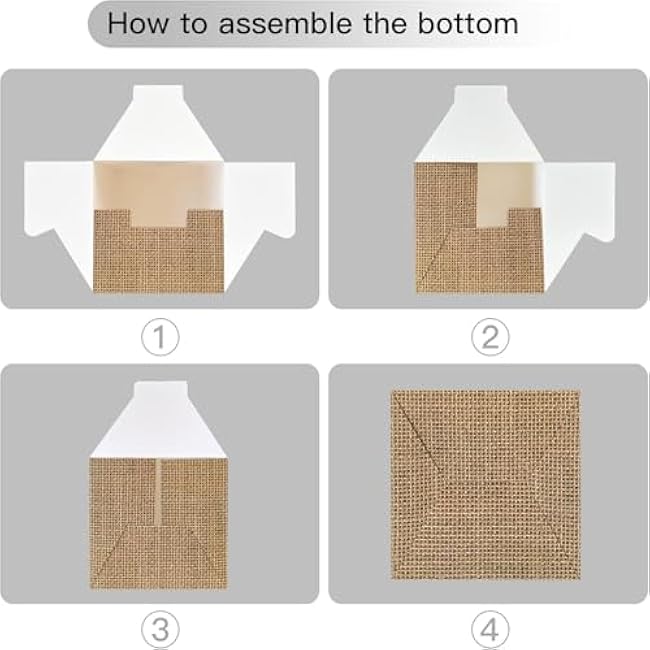 How to assemble the bottom

①

②

③

④