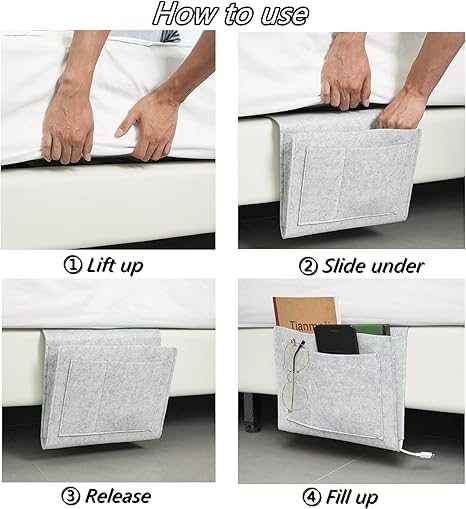 How to use

① Lift up

② Slide under

③ Release

④ Fill up