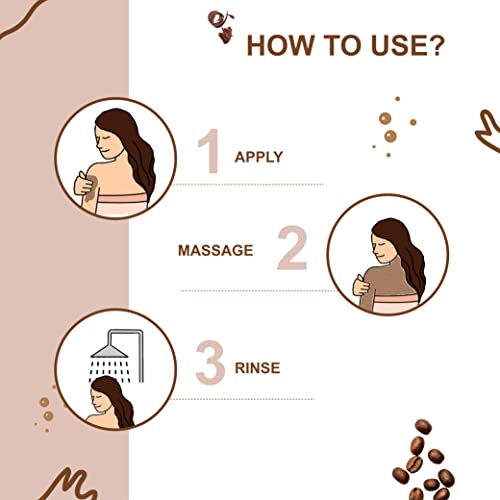 HOW TO USE?

1 APPLY

MASSAGE 2

3 RINSE