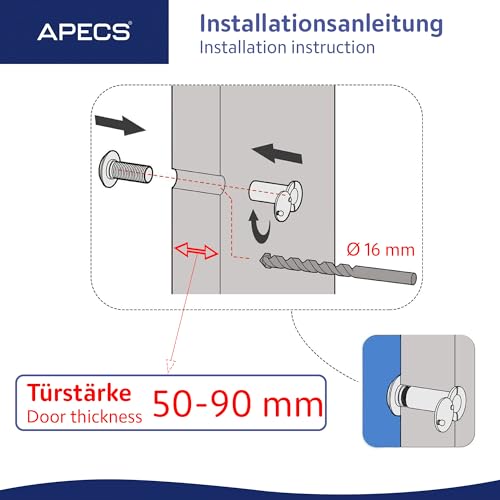 APECS®

Installationsanleitung
Installation instruction

Ø 16 mm

Türstärke
Door thickness
50-90 mm