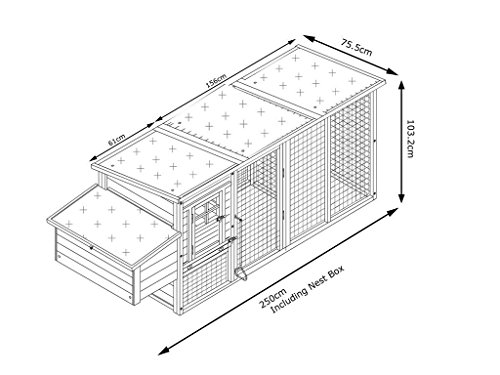 75.5cm
156cm
61cm
103.2cm
250cm
Including Nest Box