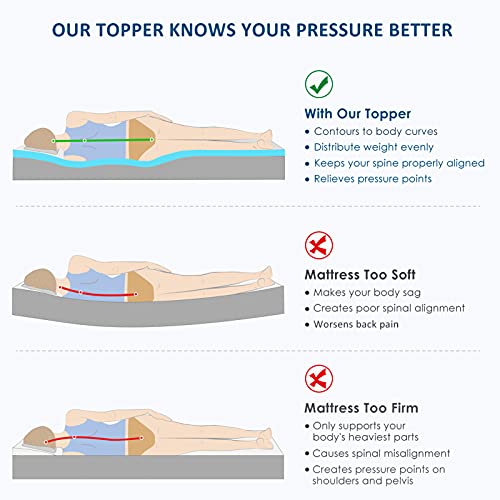 OUR TOPPER KNOWS YOUR PRESSURE BETTER

With Our Topper
• Contours to body curves
• Distribute weight evenly
• Keeps your spine properly aligned
• Relieves pressure points

Mattress Too Soft
• Makes your body sag
• Creates poor spinal alignment
• Worsens back pain

Mattress Too Firm
• Only supports your body's heaviest parts
• Causes spinal misalignment
• Creates pressure points on shoulders and pelvis