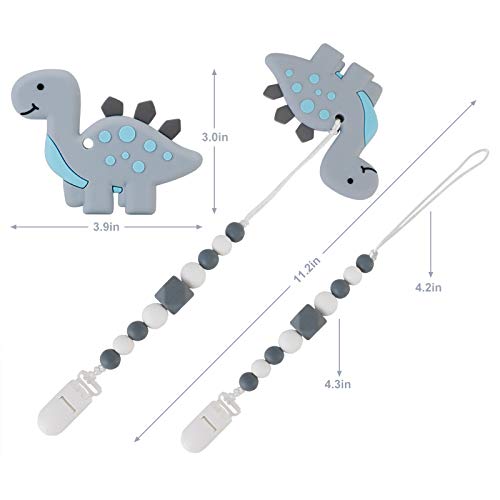 3.0in

3.9in

11.2in

4.2in

4.3in