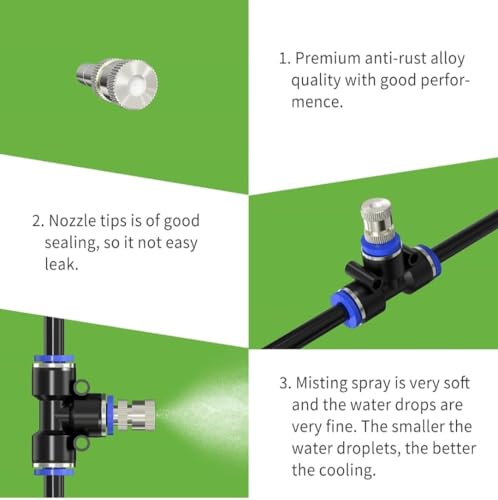 1. Premium anti-rust alloy quality with good performence.

2. Nozzle tips is of good sealing, so it not easy leak.

3. Misting spray is very soft and the water drops are very fine. The smaller the water droplets, the better the cooling.