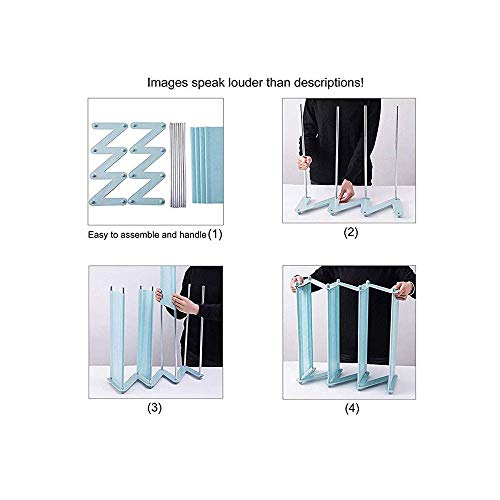 Images speak louder than descriptions!

Easy to assemble and handle (1)

(2)

(3)

(4)