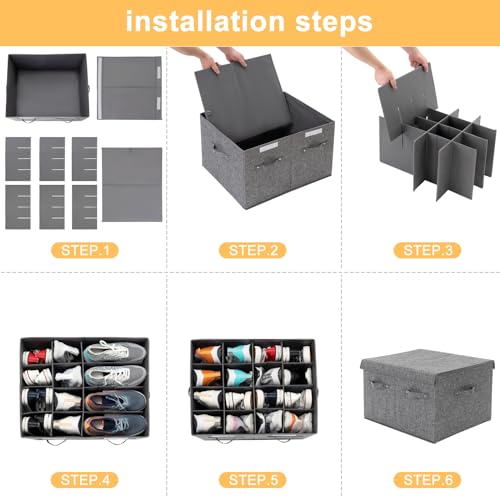 installation steps

STEP.1

STEP.2

STEP.3

STEP.4

STEP.5

STEP.6