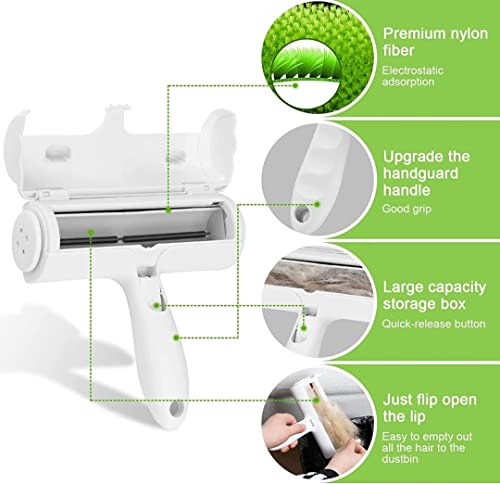 Premium nylon fiber
Electrostatic adsorption

Upgrade the handguard handle
Good grip

Large capacity storage box
Quick-release button

Just flip open the lip
Easy to empty out all the hair to the dustbin