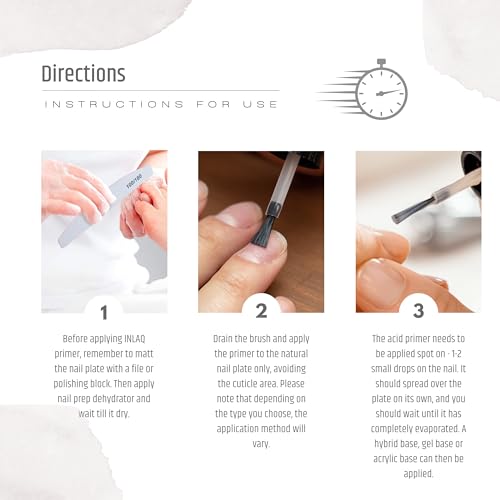 Directions

INSTRUCTIONS FOR USE

100/180

1

Before applying INLAQ primer, remember to matt the nail plate with a file or polishing block. Then apply nail prep dehydrator and wait till it dry.

2

Drain the brush and apply the primer to the natural nail plate only, avoiding the cuticle area. Please note that depending on the type you choose, the application method will vary.

3

The acid primer needs to be applied spot on - 1-2 small drops on the nail. It should spread over the plate on its own, and you should wait until it has completely evaporated. A hybrid base, gel base or acrylic base can then be applied.