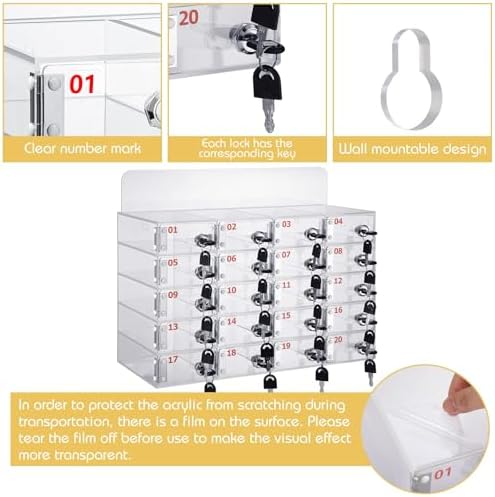 01

Clear number mark

20

Each lock has the corresponding key

Wall mountable design

01 02 03 04
05 06 07 08
09 10 11 12
13 14 15 16
17 18 19 20

In order to protect the acrylic from scratching during transportation, there is a film on the surface. Please tear the film off before use to make the visual effect more transparent.

01