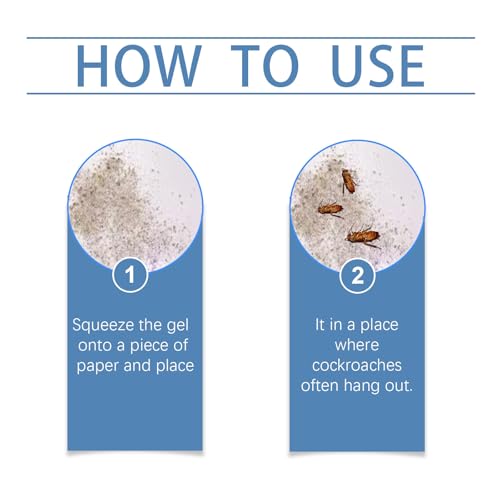 HOW TO USE

1

Squeeze the gel onto a piece of paper and place

2

It in a place where cockroaches often hang out.