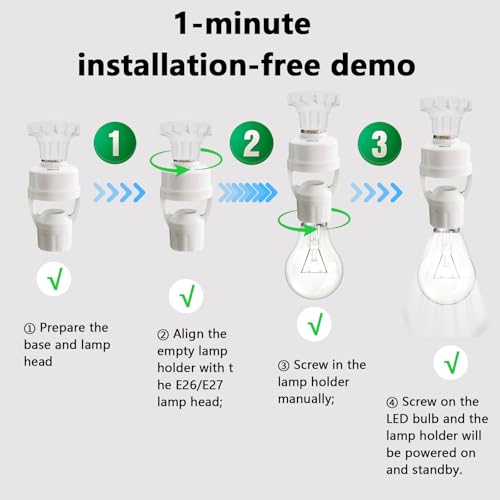 1-minute installation-free demo

1

2

3

√

√

√

√

① Prepare the base and lamp head

② Align the empty lamp holder with t he E26/E27 lamp head;

③ Screw in the lamp holder manually;

④ Screw on the LED bulb and the lamp holder will be powered on and standby.