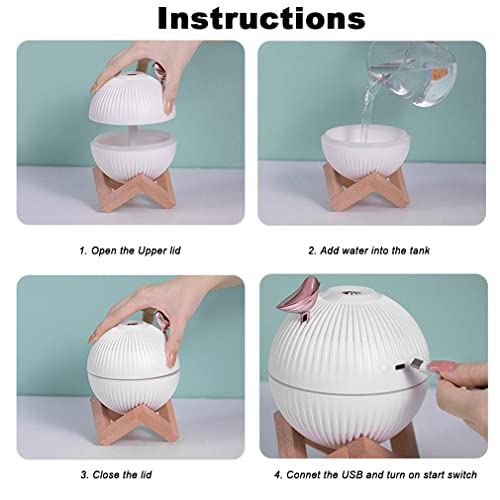 Instructions

1. Open the Upper lid

2. Add water into the tank

3. Close the lid

4. Connet the USB and turn on start switch