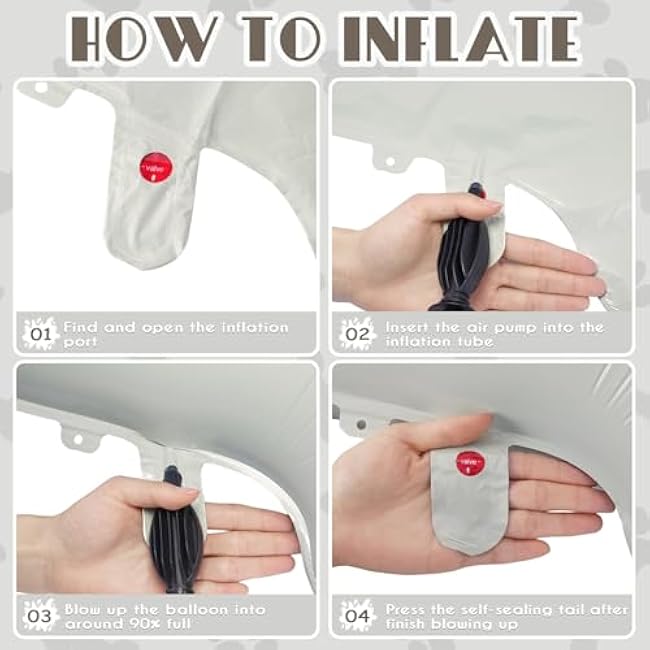 HOW TO INFLATE

Valve

01 Find and open the inflation port

02 Insert the air pump into the inflation tube

03 Blow up the balloon into around 90% full

Valve

04 Press the self-sealing tail after finish blowing up