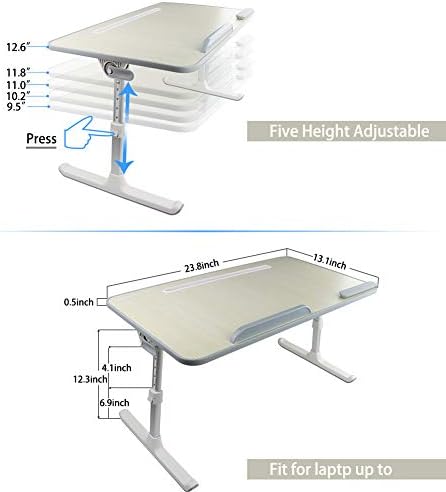 12.6"

11.8"
11.0"
10.2"
9.5"

Press

Five Height Adjustable

23.8inch

13.1inch

0.5inch

4.1inch

12.3inch

6.9inch

Fit for laptp up to