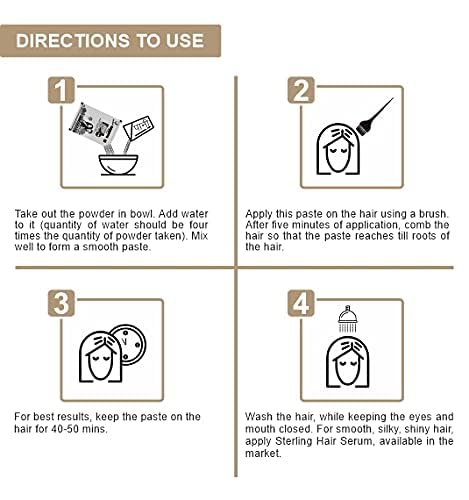 DIRECTIONS TO USE

1

पानी

Take out the powder in bowl. Add water to it (quantity of water should be four times the quantity of powder taken). Mix well to form a smooth paste.

2

Apply this paste on the hair using a brush. After five minutes of application, comb the hair so that the paste reaches till roots of the hair.

3

For best results, keep the paste on the hair for 40-50 mins.

4

Wash the hair, while keeping the eyes and mouth closed. For smooth, silky, shiny hair, apply Sterling Hair Serum, available in the market.