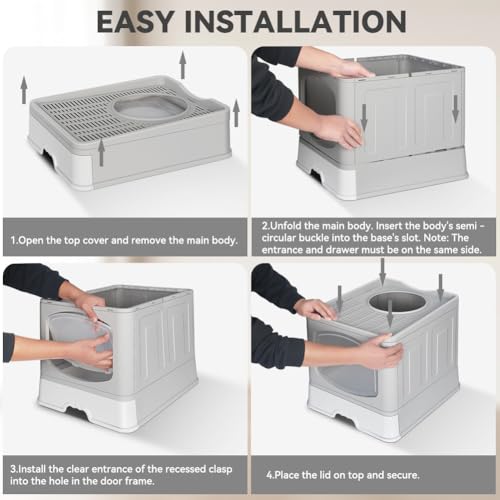 EASY INSTALLATION

1.Open the top cover and remove the main body.

2.Unfold the main body. Insert the body's semi - circular buckle into the base's slot. Note: The entrance and drawer must be on the same side.

3.Install the clear entrance of the recessed clasp into the hole in the door frame.

4.Place the lid on top and secure.