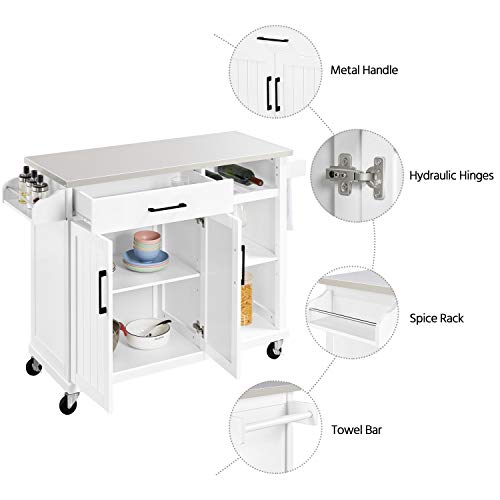 Metal Handle

Hydraulic Hinges

Spice Rack

Towel Bar