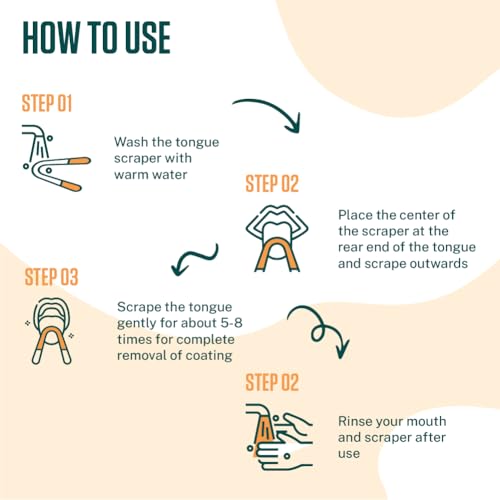 HOW TO USE

STEP 01

Wash the tongue scraper with warm water

STEP 02

Place the center of the scraper at the rear end of the tongue and scrape outwards

STEP 03

Scrape the tongue gently for about 5-8 times for complete removal of coating

STEP 02

Rinse your mouth and scraper after use