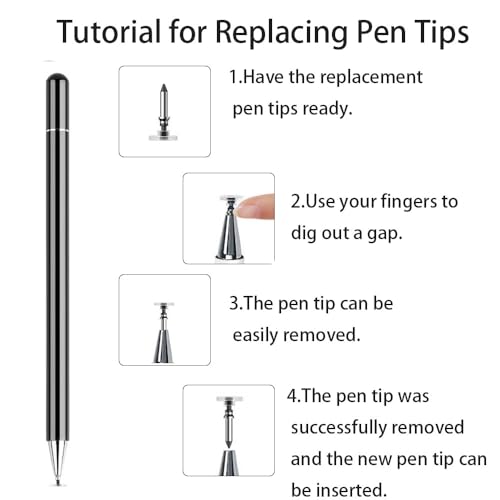 Tutorial for Replacing Pen Tips

1.Have the replacement pen tips ready.

2.Use your fingers to dig out a gap.

3.The pen tip can be easily removed.

4.The pen tip was successfully removed and the new pen tip can be inserted.