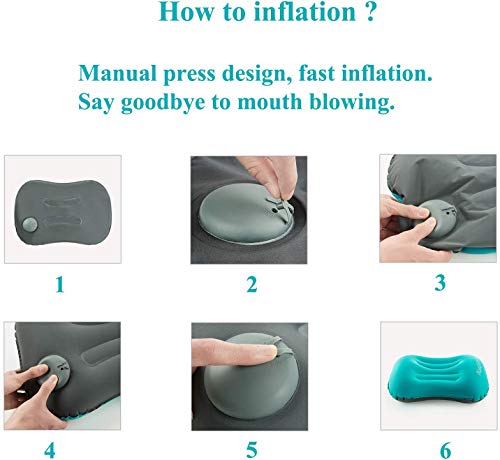 How to inflation ?

Manual press design, fast inflation.
Say goodbye to mouth blowing.

1

2

3

4

5

6