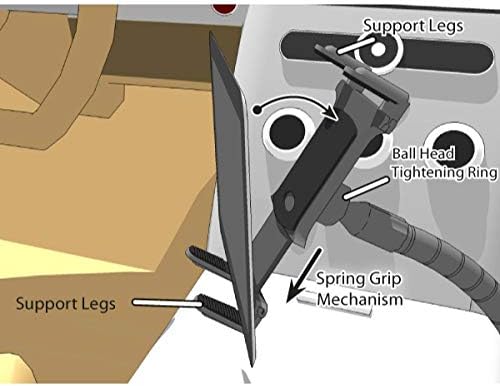 Support Legs

Ball Head Tightening Ring

Spring Grip Mechanism

Support Legs