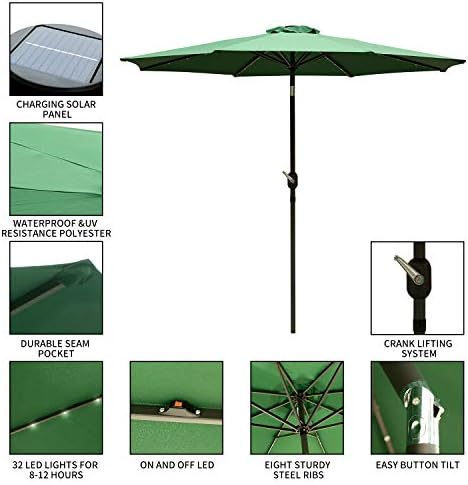 CHARGING SOLAR PANEL

WATERPROOF &UV RESISTANCE POLYESTER

DURABLE SEAM POCKET

CRANK LIFTING SYSTEM

32 LED LIGHTS FOR 8-12 HOURS

ON AND OFF LED

EIGHT STURDY STEEL RIBS

EASY BUTTON TILT