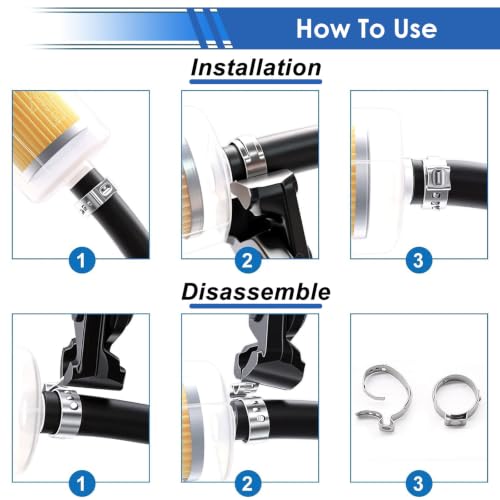 How To Use

Installation

1

2

3

Disassemble

1

2

3