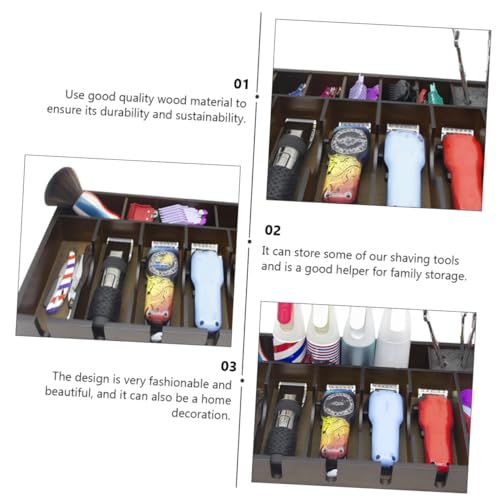 01
Use good quality wood material to ensure its durability and sustainability.

02
It can store some of our shaving tools and is a good helper for family storage.

03
The design is very fashionable and beautiful, and it can also be a home decoration.