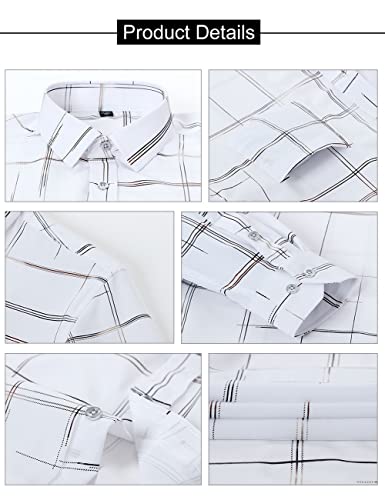 Product Details