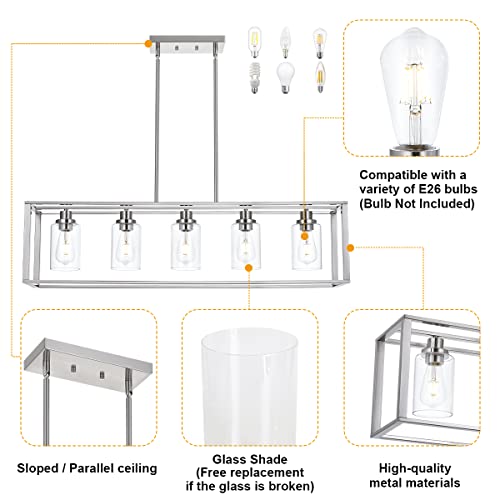 Compatible with a variety of E26 bulbs (Bulb Not Included)

Sloped / Parallel ceiling

Glass Shade (Free replacement if the glass is broken)

High-quality metal materials