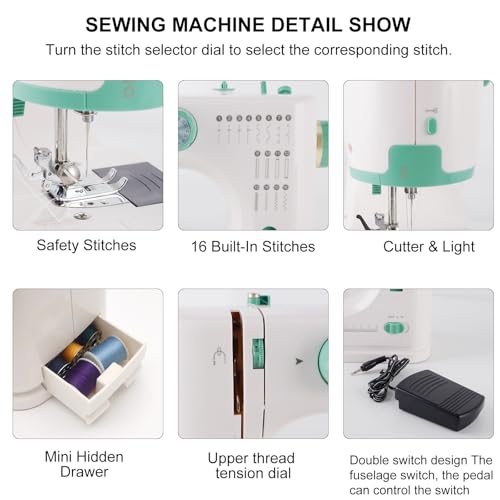 SEWING MACHINE DETAIL SHOW
Turn the stitch selector dial to select the corresponding stitch.

Safety Stitches

16 Built-In Stitches

Cutter & Light

Mini Hidden Drawer

Upper thread tension dial

Double switch design The fuselage switch, the pedal can control the switch