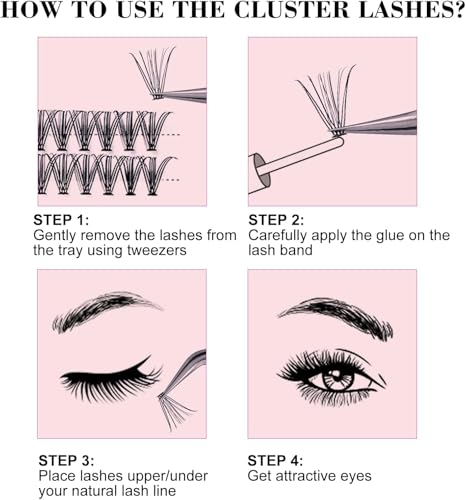 HOW TO USE THE CLUSTER LASHES?

STEP 1:
Gently remove the lashes from the tray using tweezers

STEP 2:
Carefully apply the glue on the lash band

STEP 3:
Place lashes upper/under your natural lash line

STEP 4:
Get attractive eyes