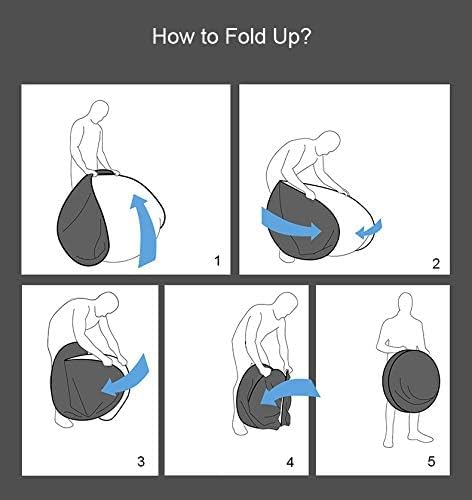 How to Fold Up?

1

2

3

4

5