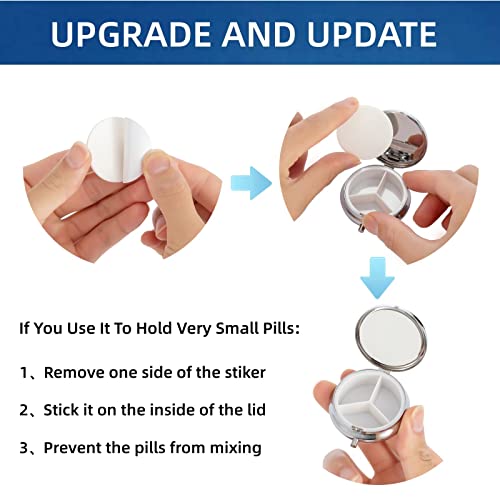 UPGRADE AND UPDATE

If You Use It To Hold Very Small Pills:

1、Remove one side of the stiker

2、Stick it on the inside of the lid

3、Prevent the pills from mixing