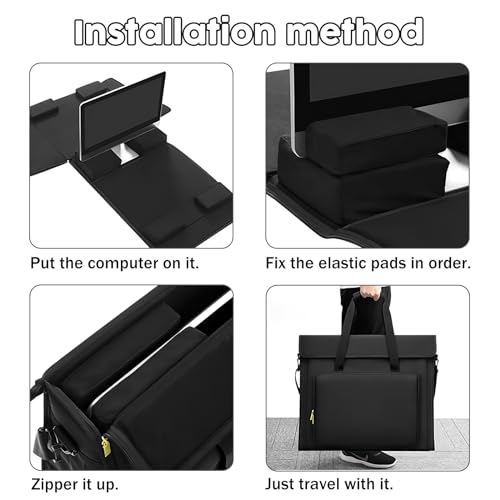 Installation method

Put the computer on it.

Fix the elastic pads in order.

Zipper it up.

Just travel with it.