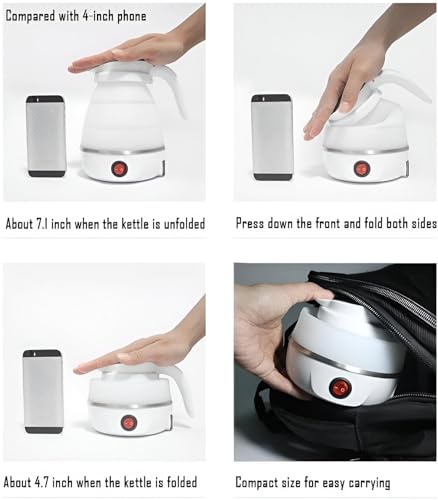 Compared with 4-inch phone

About 7.1 inch when the kettle is unfolded

Press down the front and fold both sides

About 4.7 inch when the kettle is folded

Compact size for easy carrying