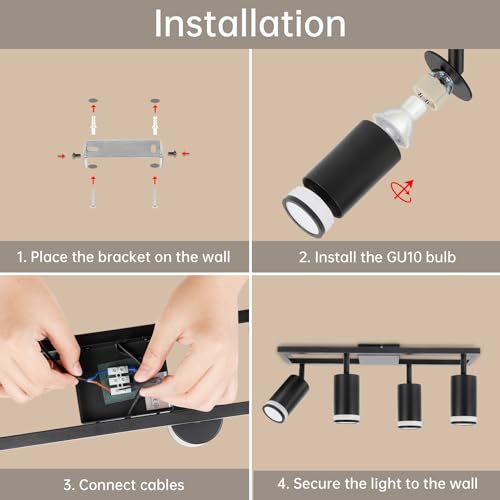 Installation

1. Place the bracket on the wall

2. Install the GU10 bulb

3. Connect cables

4. Secure the light to the wall