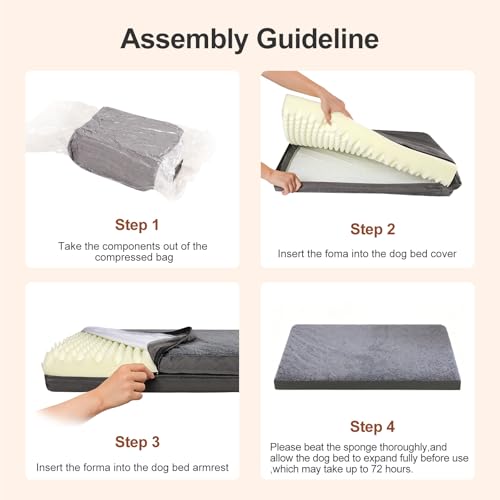 Assembly Guideline

Step 1

Take the components out of the compressed bag

Step 2

Insert the foma into the dog bed cover

Step 3

Insert the forma into the dog bed armrest

Step 4

Please beat the sponge thoroughly,and allow the dog bed to expand fully before use ,which may take up to 72 hours.