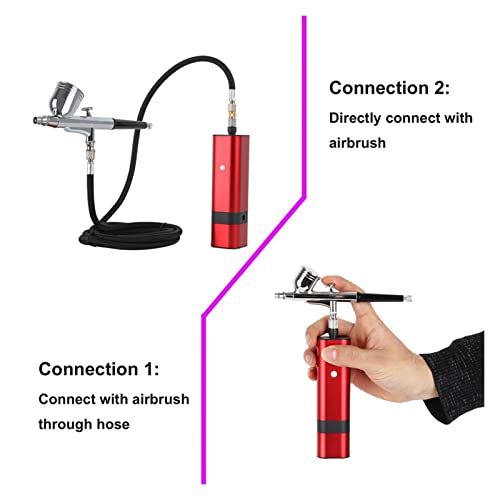 Connection 2:
Directly connect with airbrush

Connection 1:
Connect with airbrush through hose